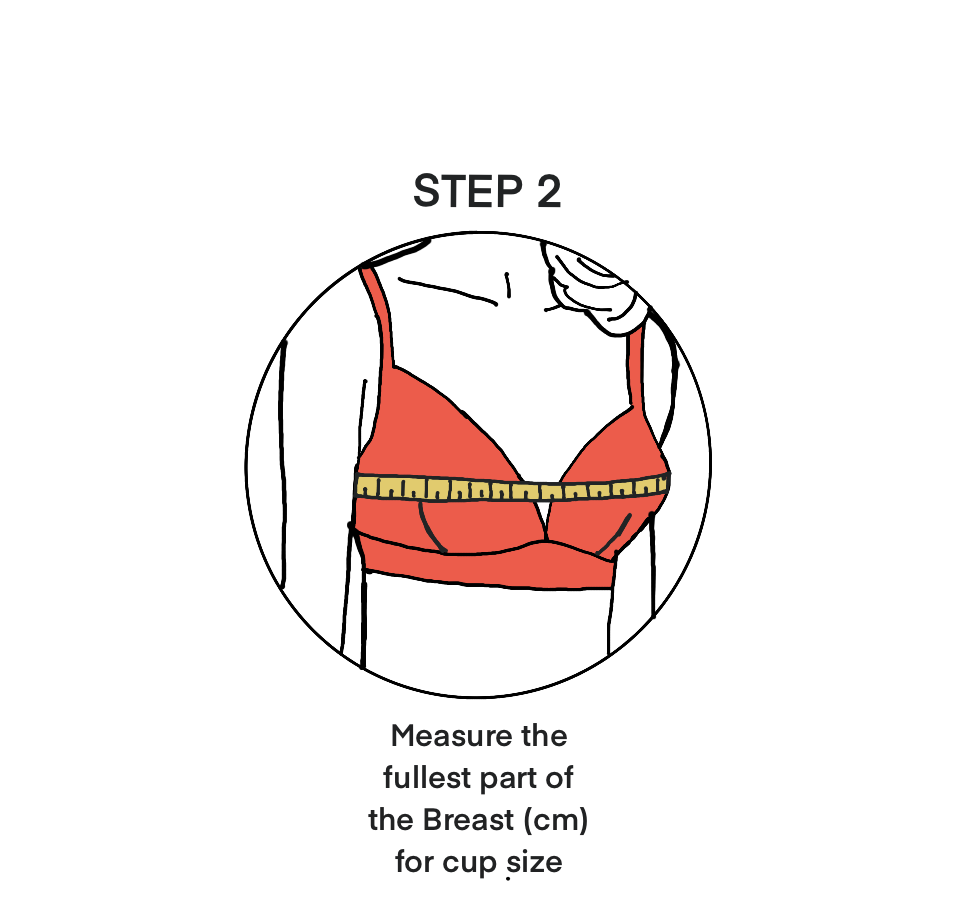 STEP 2

Measure the fullest part of the Breast (cm) for cup size