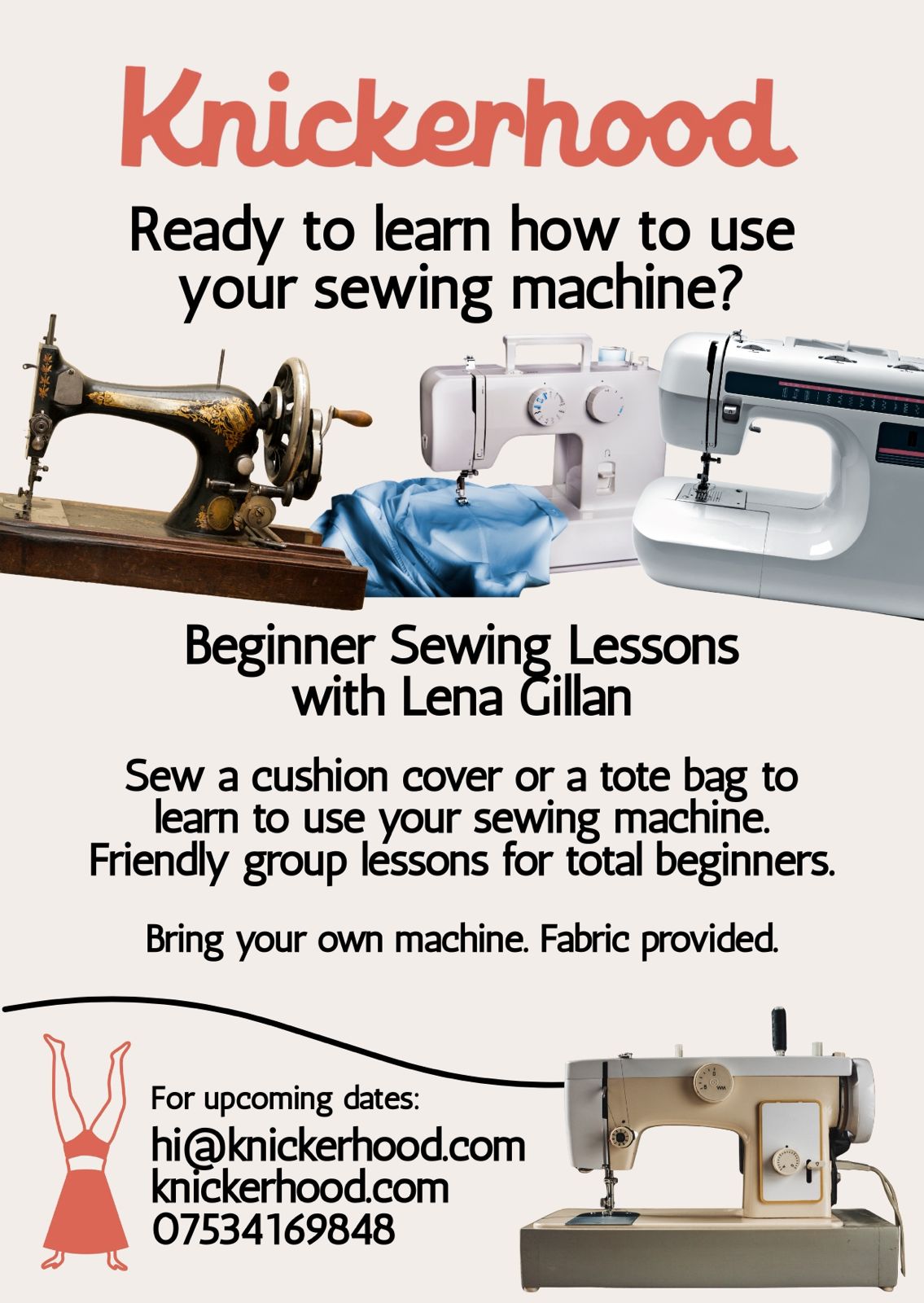 Knickerhood

Ready to learn how to use your sewing machine?

Beginner Sewing Lessons with Lena Gillan

Sew a cushion cover or a tote bag to learn to use your sewing machine. Friendly group lessons for total beginners.

Bring your own machine. Fabric provided.

For upcoming dates:
hi@knickerhood.com
knickerhood.com
07534169848