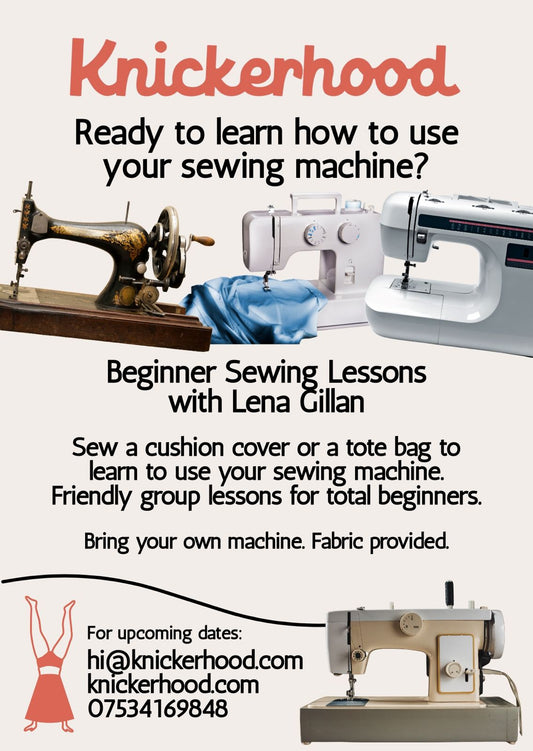 Knickerhood

Ready to learn how to use your sewing machine?

Beginner Sewing Lessons with Lena Gillan

Sew a cushion cover or a tote bag to learn to use your sewing machine. Friendly group lessons for total beginners.

Bring your own machine. Fabric provided.

For upcoming dates:
hi@knickerhood.com
knickerhood.com
07534169848