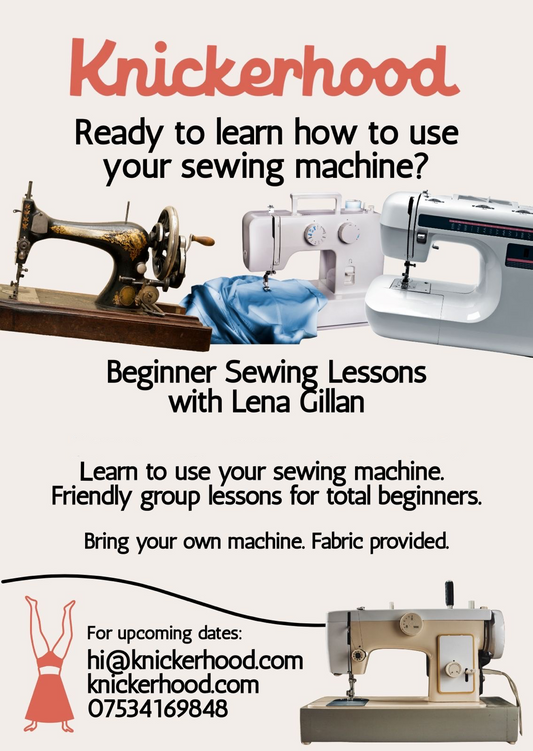 Knickerhood

Ready to learn how to use your sewing machine?

Beginner Sewing Lessons with Lena Gillan

Learn to use your sewing machine. Friendly group lessons for total beginners.

Bring your own machine. Fabric provided.

For upcoming dates:
hi@knickerhood.com
knickerhood.com
07534169848